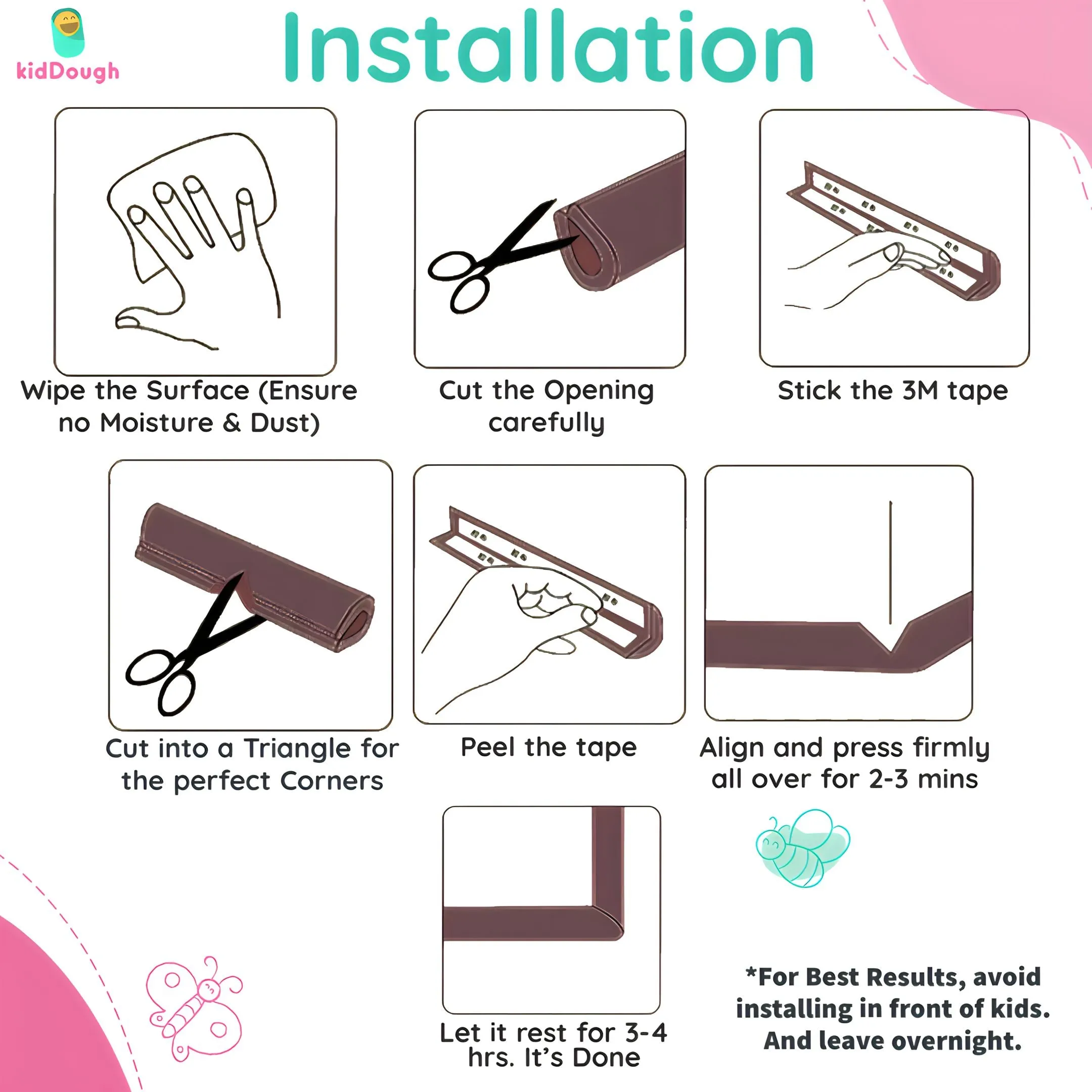 kidDough

Installation

Wipe the Surface (Ensure no Moisture & Dust)

Cut the Opening carefully

Stick the 3M tape

Cut into a Triangle for the perfect Corners

Peel the tape

Align and press firmly all over for 2-3 mins

Let it rest for 3-4 hrs. It's Done

*For Best Results, avoid installing in front of kids. And leave overnight.