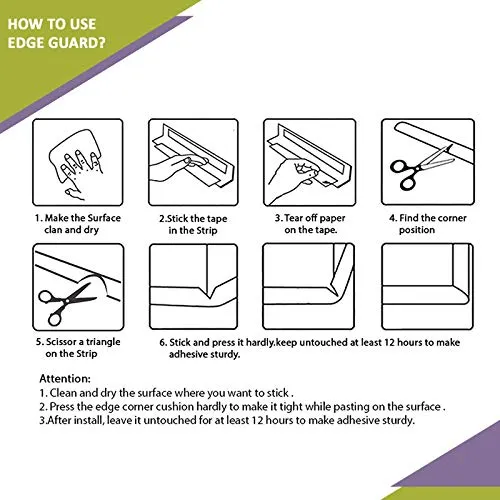 HOW TO USE EDGE GUARD?

1. Make the Surface clan and dry

2.Stick the tape in the Strip

3. Tear off paper on the tape.

4. Find the corner position

5. Scissor a triangle on the Strip

6. Stick and press it hardly.keep untouched at least 12 hours to make adhesive sturdy.

Attention:
1. Clean and dry the surface where you want to stick .
2. Press the edge corner cushion hardly to make it tight while pasting on the surface .
3.After install, leave it untouched for at least 12 hours to make adhesive sturdy.